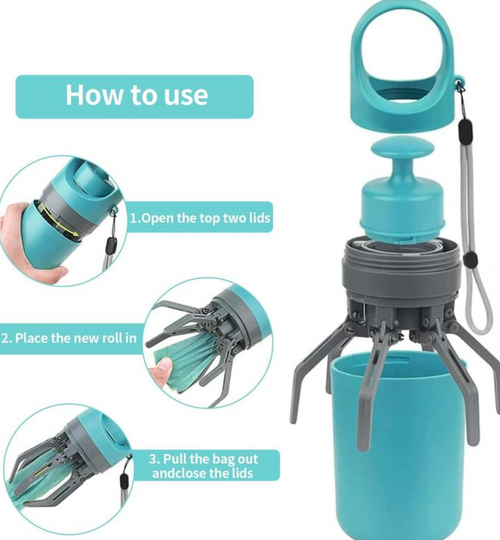 How to use

1.Open the top two lids

2. Place the new roll in

3. Pull the bag out andclose the lids